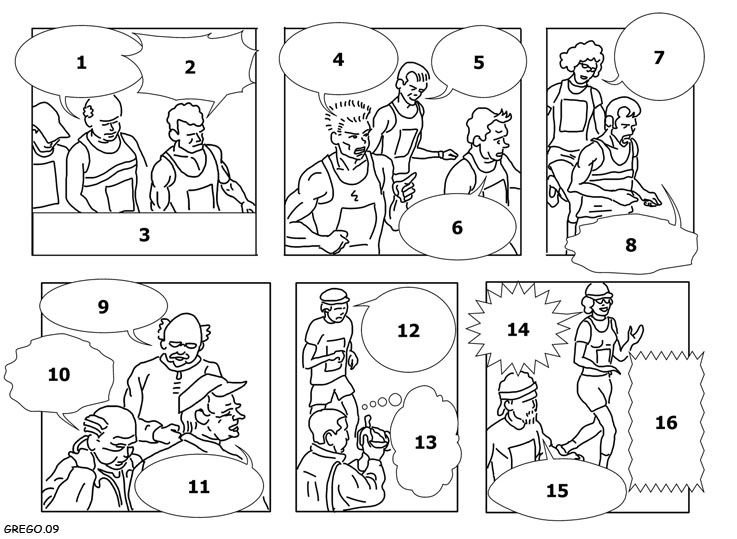 1
2
3
4
5
6
7
8
9
10
11
12
13
14
15
16
GREGO.09