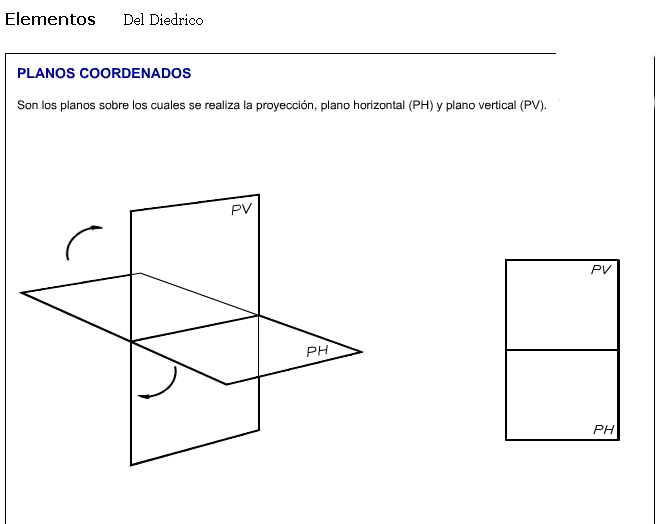 Elementos Del Diedrico

PLANOS COORDENADOS

Son los planos sobre los cuales se realiza la proyección, plano horizontal (PH) y plano vertical (PV).

PV

PH

PV

PH