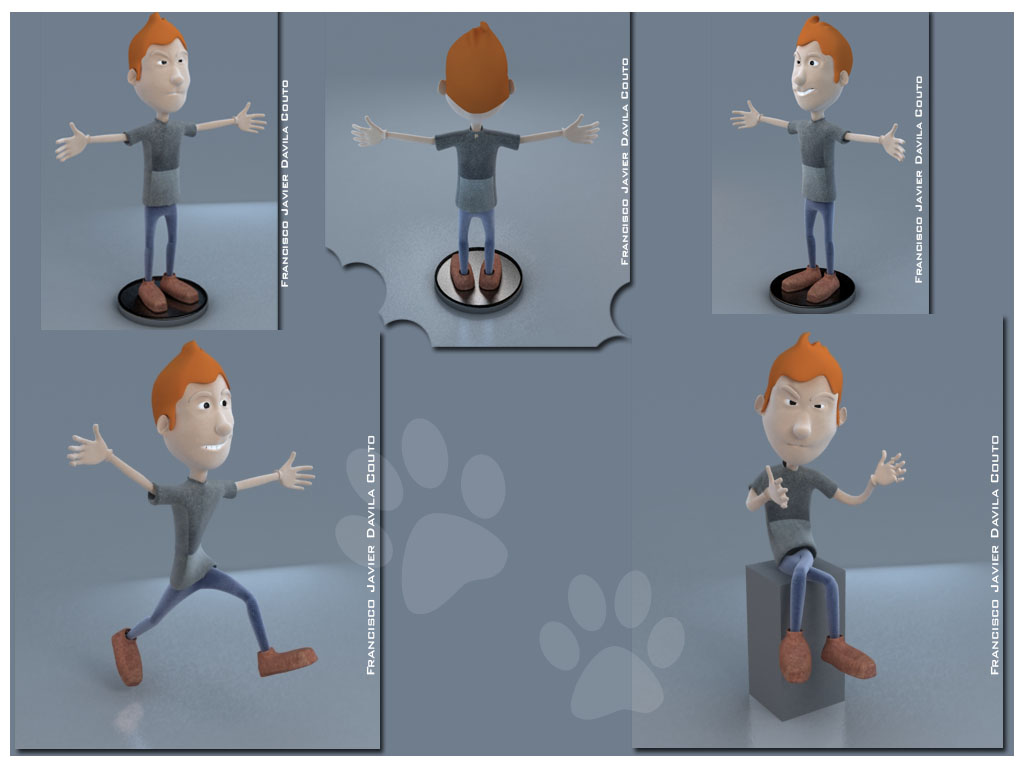 Francisco Javier Davila Couto

Francisco Javier Davila Couto

Francisco Javier Davila Couto

Francisco Javier Davila Couto

Francisco Javier Davila Couto