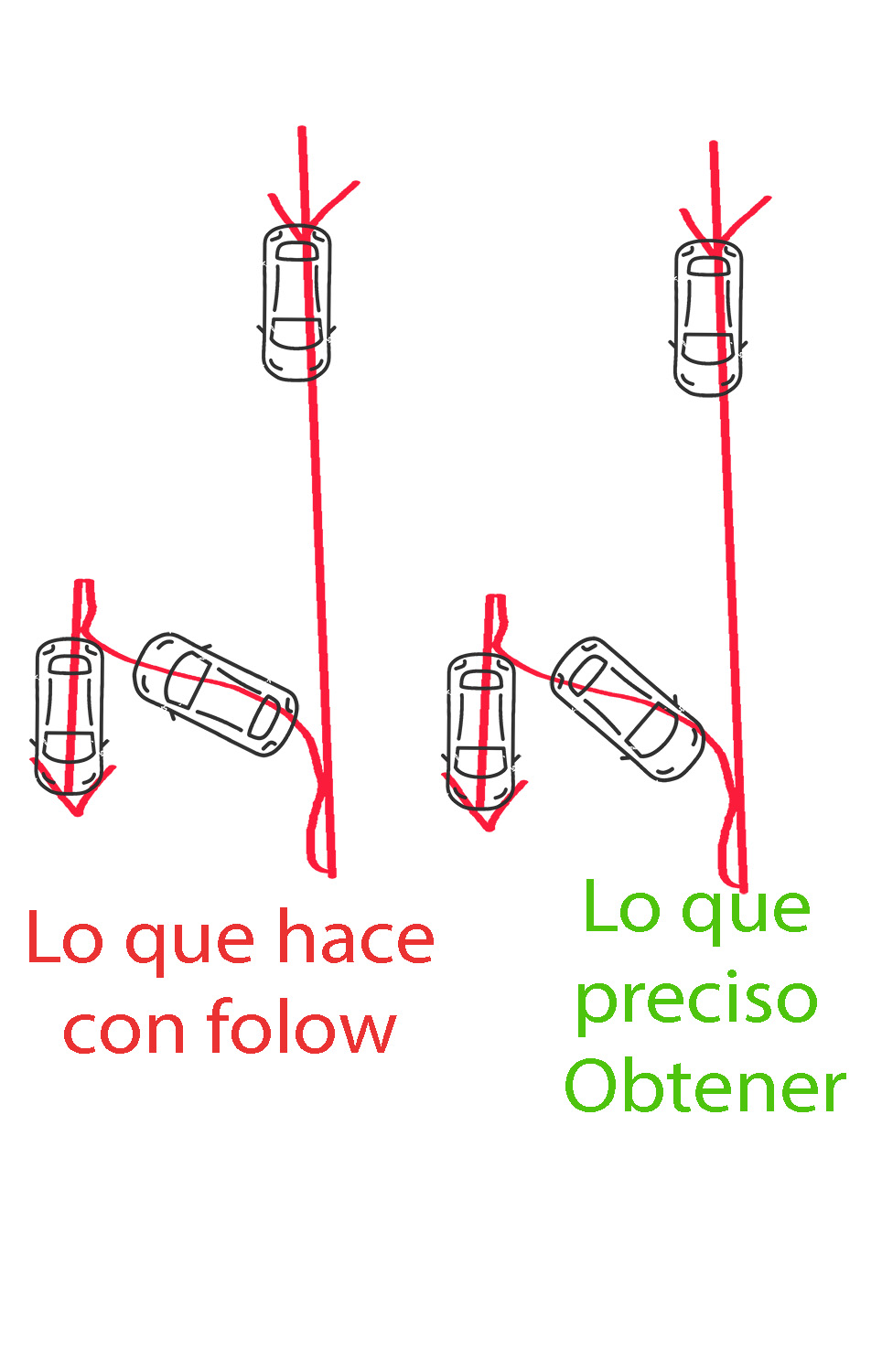 Lo que hace con folow

Lo que preciso Obtener