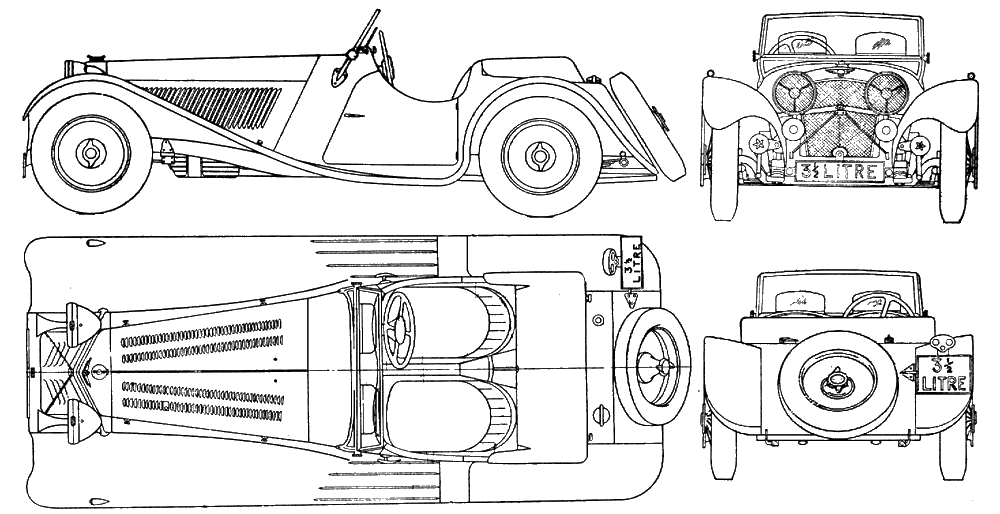 $3\frac{1}{2}$ LITRE

$3\frac{1}{2}$ LITRE

$3\frac{1}{2}$ LITRE