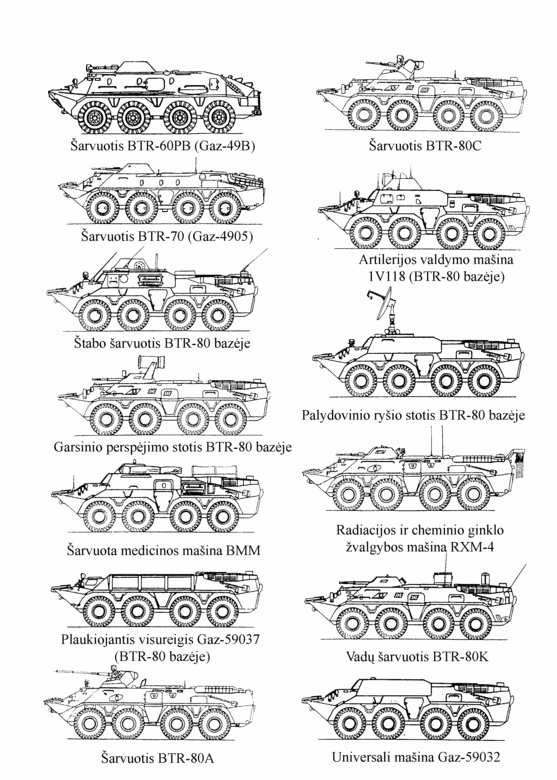 Šarvuotis BTR-60PB (Gaz-49B)

Šarvuotis BTR-70 (Gaz-4905)

Štabo šarvuotis BTR-80 bazėje

Garsinio perspėjimo stotis BTR-80 bazėje

Šarvuota medicinos mašina BMM

Plaukiojantis visureigis Gaz-59037 (BTR-80 bazėje)

Šarvuotis BTR-80A

Šarvuotis BTR-80C

Artilerijos valdymo mašina 1V118 (BTR-80 bazėje)

Palydovinio ryšio stotis BTR-80 bazėje

Radiacijos ir cheminio ginklo žvalgybos mašina RXM-4

Vadų šarvuotis BTR-80K

Universali mašina Gaz-59032