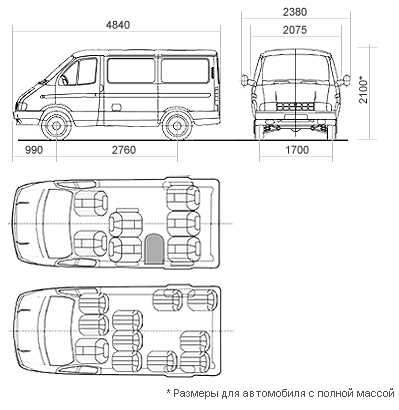 4840

2380

2075

2100*

990

2760

1700

* Размеры для автомобиля с полной массой