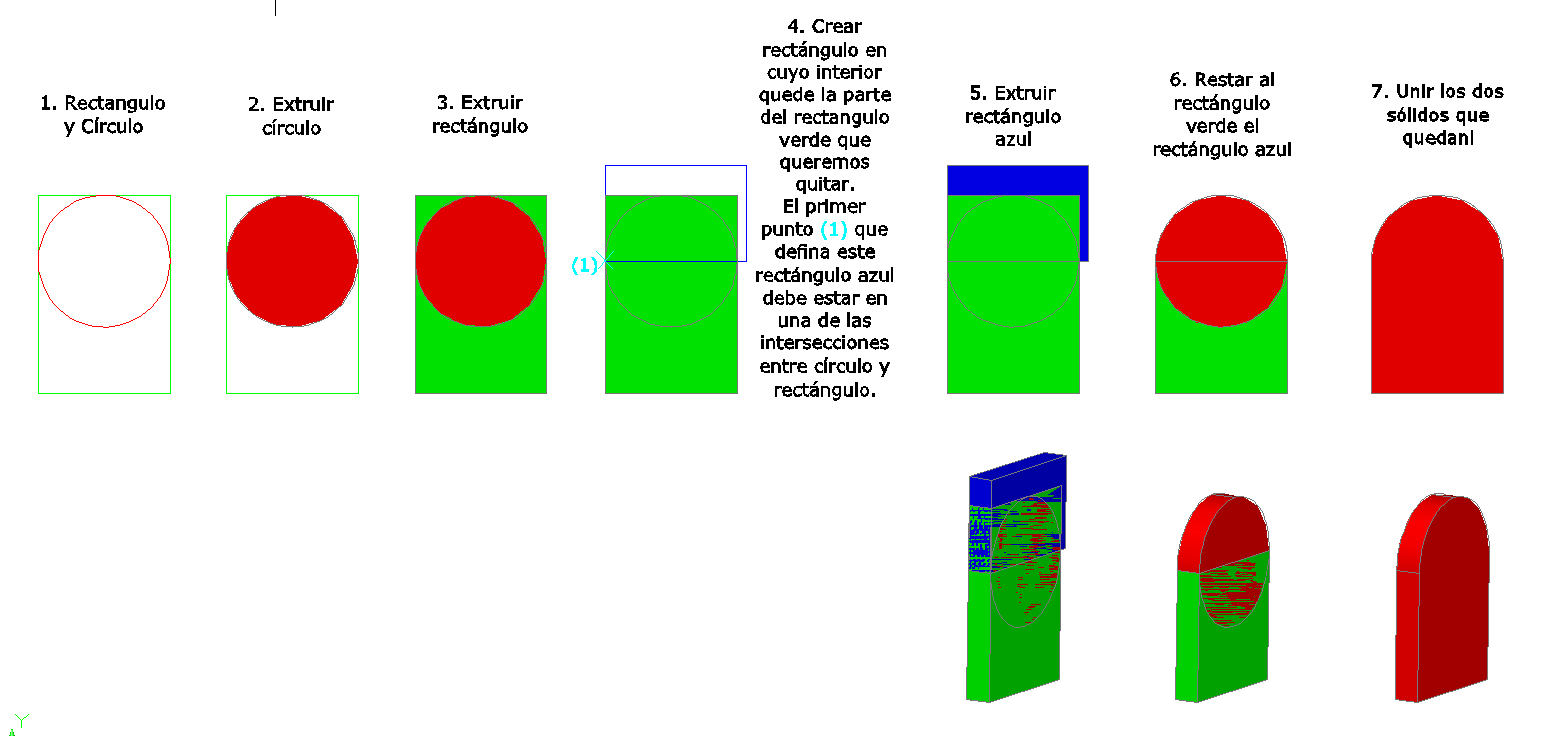 1. Rectangulo y Círculo

2. Extruir círculo

3. Extruir rectángulo

(1)

4. Crear rectángulo en cuyo interior quede la parte del rectangulo verde que queremos quitar.
El primer punto (1) que defina este rectángulo azul debe estar en una de las intersecciones entre círculo y rectángulo.

5. Extruir rectángulo azul

6. Restar al rectángulo verde el rectángulo azul

7. Unir los dos sólidos que quedan!