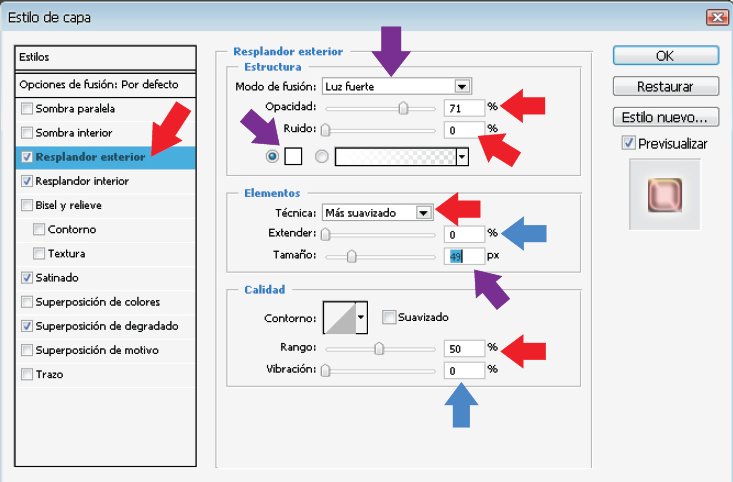 Estilo de capa

Estilos
Opciones de fusión: Por defecto
Sombra paralela
Sombra interior
Resplandor exterior
Resplandor interior
Bisel y relieve
Contorno
Textura
Satinado
Superposición de colores
Superposición de degradado
Superposición de motivo
Trazo

Resplandor exterior
Estructura
Modo de fusión: Luz fuerte
Opacidad: 71 %
Ruido: 0 %

Elementos
Técnica: Más suavizado
Extender: 0 %
Tamaño: 49 px

Calidad
Contorno: Suavizado
Rango: 50 %
Vibración: 0 %

OK
Restaurar
Estilo nuevo...
Previsualizar