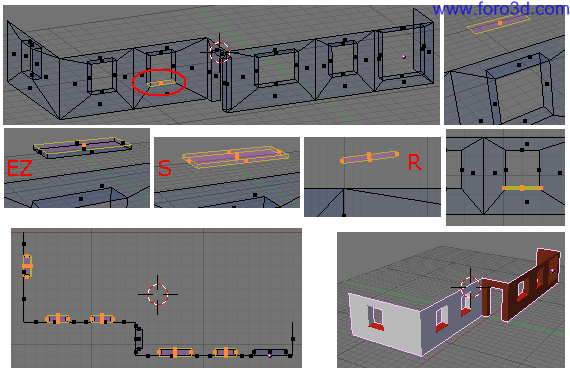 www.foro3d.com

EZ

S

R