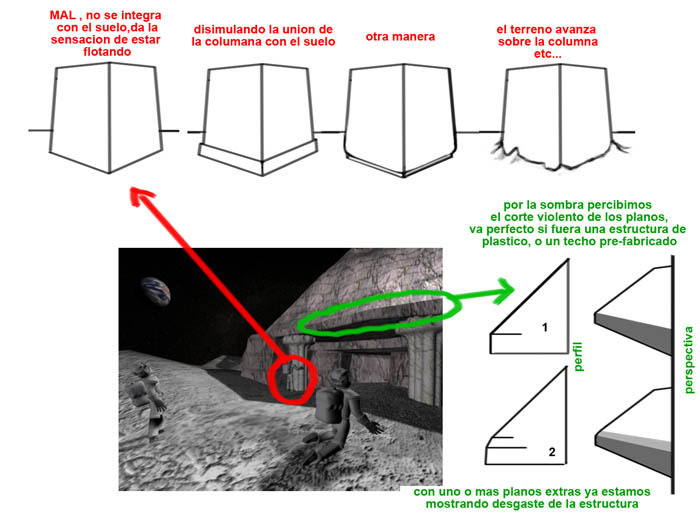 MAL , no se integra con el suelo,da la sensacion de estar flotando

disimulando la union de la columana con el suelo

otra manera

el terreno avanza sobre la columna etc...

por la sombra percibimos el corte violento de los planos, va perfecto si fuera una estructura de plastico, o un techo pre-fabricado

1

perfil

perspectiva

2

con uno o mas planos extras ya estamos mostrando desgaste de la estructura