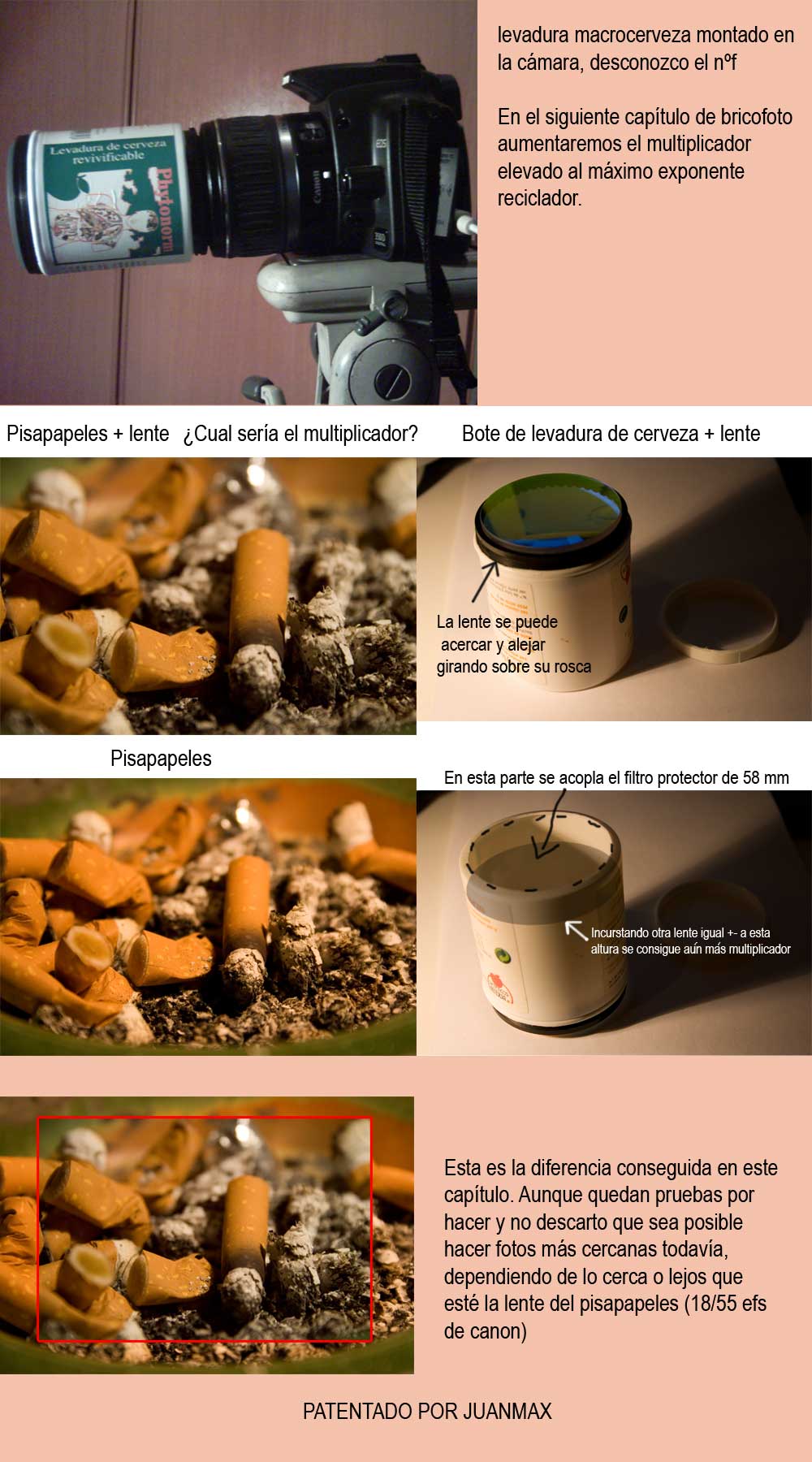 Levadura de cerveza revivificable

Phytonorm

Canon

levadura macrocerveza montado en la cámara, desconozco el nºf

En el siguiente capítulo de bricofoto aumentaremos el multiplicador elevado al máximo exponente reciclador.

Pisapapeles + lente ¿Cual sería el multiplicador?

Bote de levadura de cerveza + lente

La lente se puede acercar y alejar girando sobre su rosca

Pisapapeles

En esta parte se acopla el filtro protector de 58 mm

Incurstando otra lente igual +- a esta altura se consigue aún más multiplicador

Esta es la diferencia conseguida en este capítulo. Aunque quedan pruebas por hacer y no descarto que sea posible hacer fotos más cercanas todavía, dependiendo de lo cerca o lejos que esté la lente del pisapapeles (18/55 efs de canon)

PATENTADO POR JUANMAX