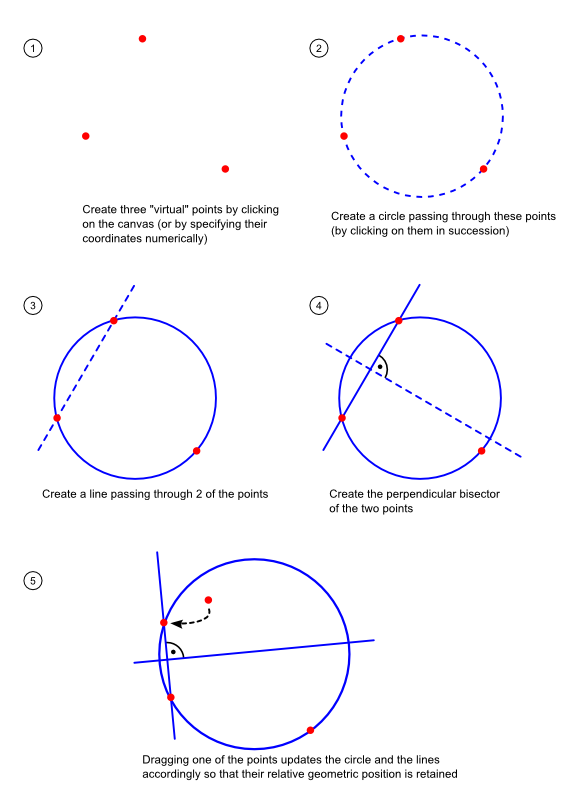 1

Create three "virtual" points by clicking on the canvas (or by specifying their coordinates numerically)

2

Create a circle passing through these points (by clicking on them in succession)

3

Create a line passing through 2 of the points

4

Create the perpendicular bisector of the two points

5

Dragging one of the points updates the circle and the lines accordingly so that their relative geometric position is retained