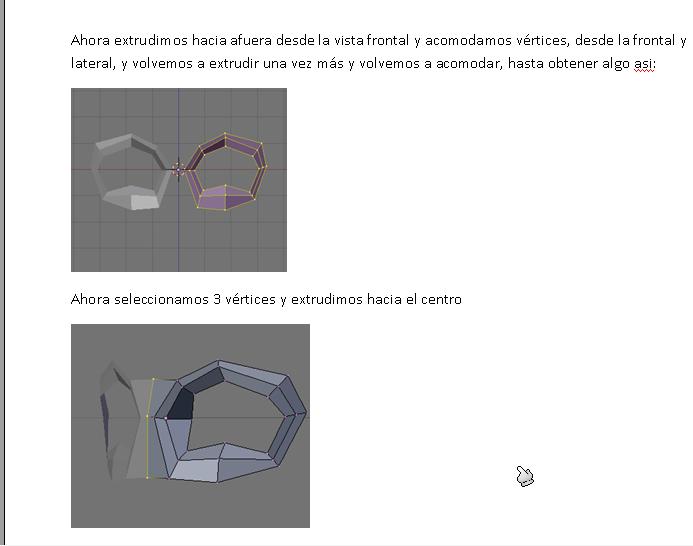 Ahora extrudimos hacia afuera desde la vista frontal y acomodamos vértices, desde la frontal y lateral, y volvemos a extrudir una vez más y volvemos a acomodar, hasta obtener algo asi:

Ahora seleccionamos 3 vértices y extrudimos hacia el centro