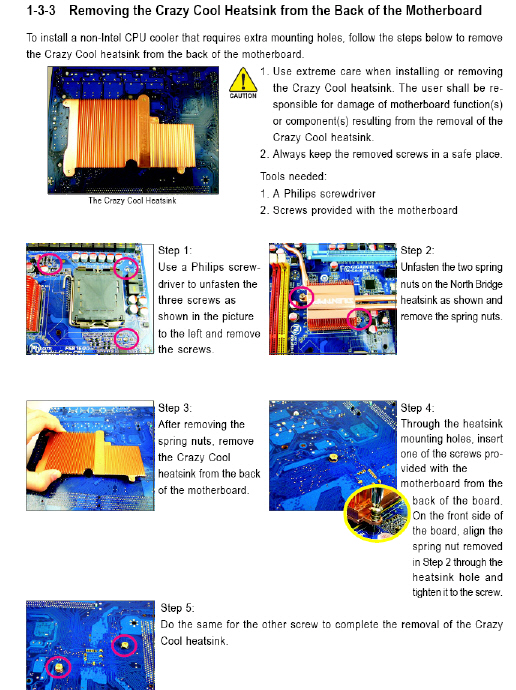 1-3-3 Removing the Crazy Cool Heatsink from the Back of the Motherboard

To install a non-Intel CPU cooler that requires extra mounting holes, follow the steps below to remove the Crazy Cool heatsink from the back of the motherboard.

The Crazy Cool Heatsink

CAUTION

1. Use extreme care when installing or removing the Crazy Cool heatsink. The user shall be responsible for damage of motherboard function(s) or component(s) resulting from the removal of the Crazy Cool heatsink.
2. Always keep the removed screws in a safe place.

Tools needed:
1. A Philips screwdriver
2. Screws provided with the motherboard

Step 1:
Use a Philips screwdriver to unfasten the three screws as shown in the picture to the left and remove the screws.

Step 2:
Unfasten the two spring nuts on the North Bridge heatsink as shown and remove the spring nuts.

Step 3:
After removing the spring nuts, remove the Crazy Cool heatsink from the back of the motherboard.

Step 4:
Through the heatsink mounting holes, insert one of the screws provided with the motherboard from the back of the board. On the front side of the board, align the spring nut removed in Step 2 through the heatsink hole and tighten it to the screw.

Step 5:
Do the same for the other screw to complete the removal of the Crazy Cool heatsink.