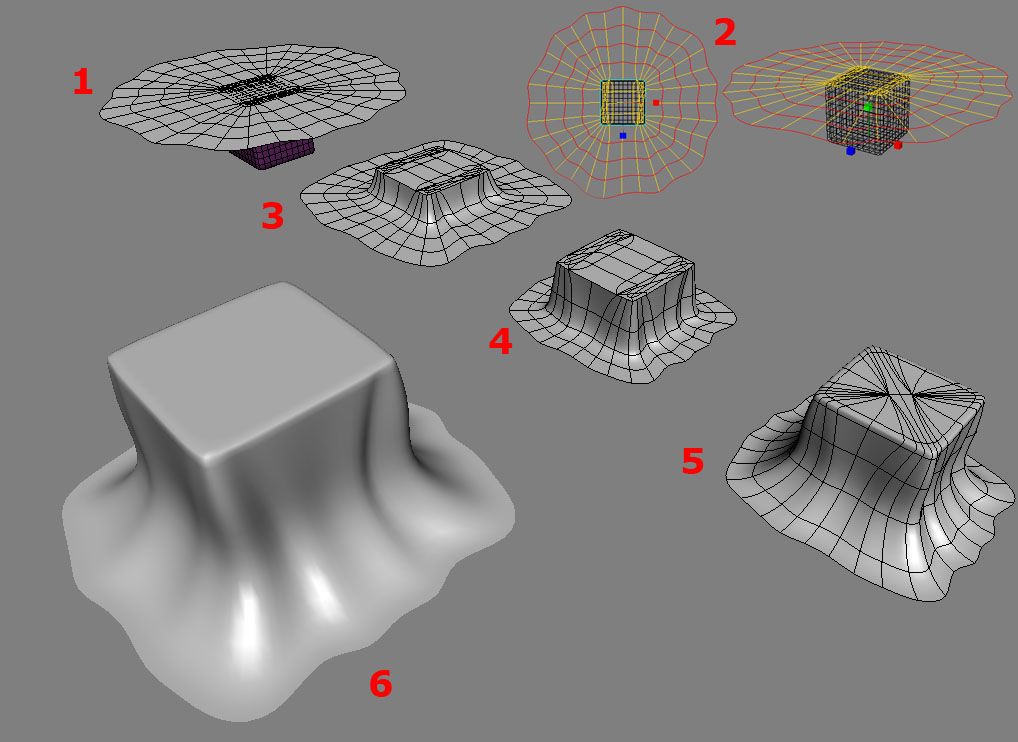 1
2
3
4
5
6