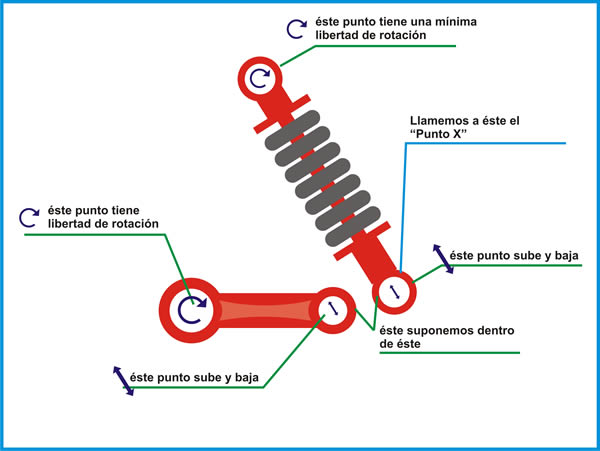 éste punto tiene una mínima libertad de rotación

Llamemos a éste el "Punto X"

éste punto tiene libertad de rotación

éste punto sube y baja

éste suponemos dentro de éste

éste punto sube y baja