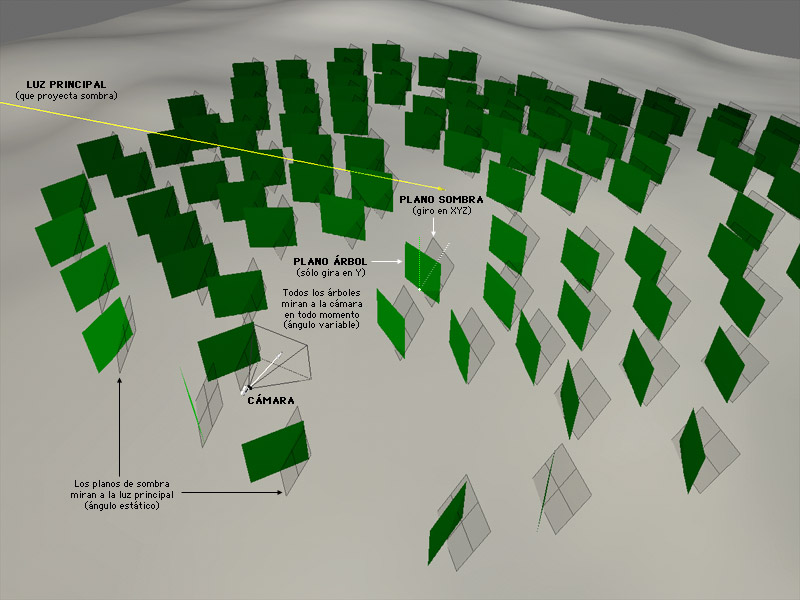 LUZ PRINCIPAL
(que proyecta sombra)

PLANO SOMBRA
(giro en XYZ)

PLANO ÁRBOL
(sólo gira en Y)

Todos los árboles miran a la cámara en todo momento (ángulo variable)

CÁMARA

Los planos de sombra miran a la luz principal (ángulo estático)