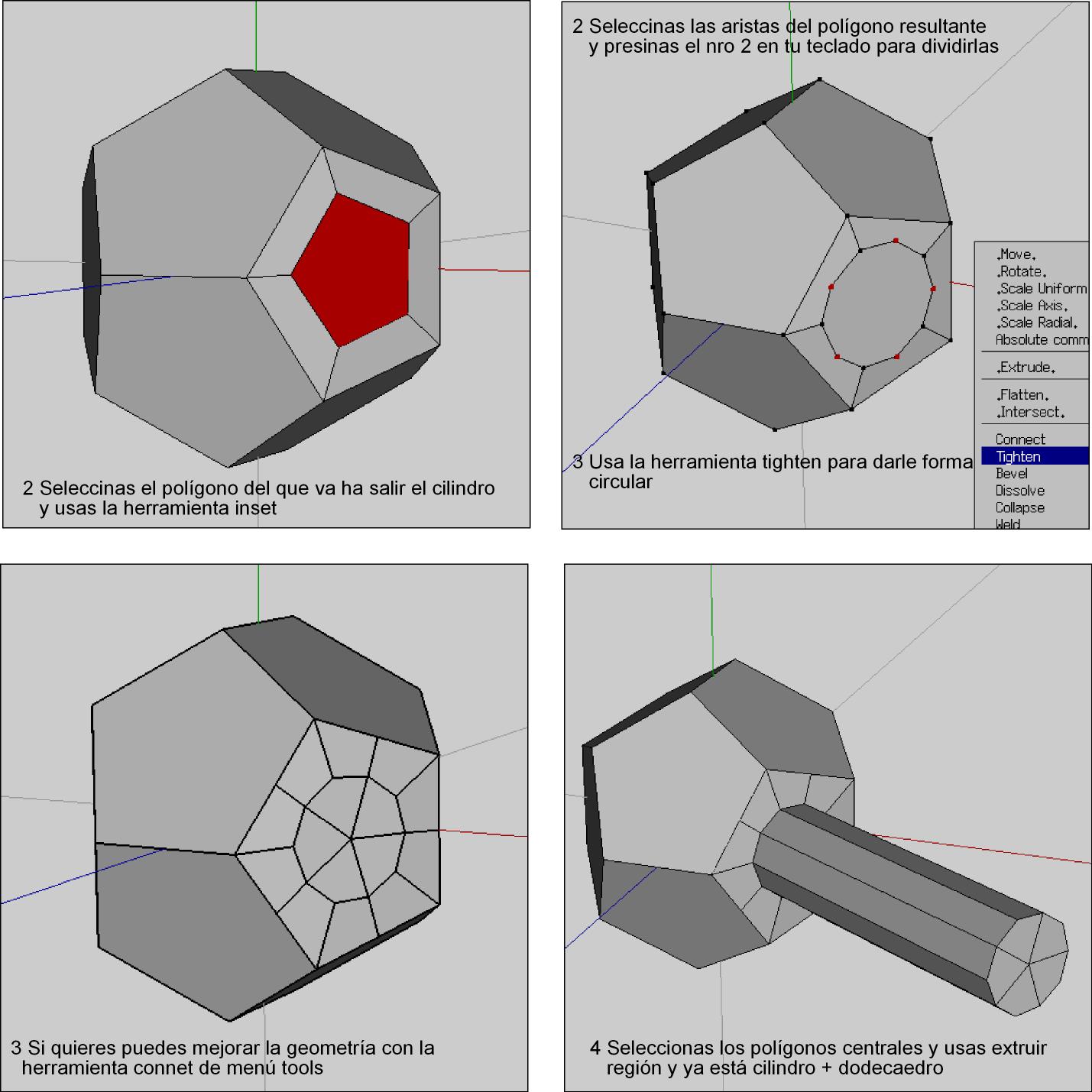 2 Seleccinas el polígono del que va ha salir el cilindro y usas la herramienta inset

2 Seleccinas las aristas del polígono resultante y presinas el nro 2 en tu teclado para dividirlas

Move
Rotate
Scale Uniform
Scale Axis
Scale Radial
Absolute comm
Extrude
Flatten
Intersect
Connect
Tighten
Bevel
Dissolve
Collapse
Weld

3 Usa la herramienta tighten para darle forma circular

3 Si quieres puedes mejorar la geometría con la herramienta connet de menú tools

4 Seleccionas los polígonos centrales y usas extruir región y ya está cilindro + dodecaedro