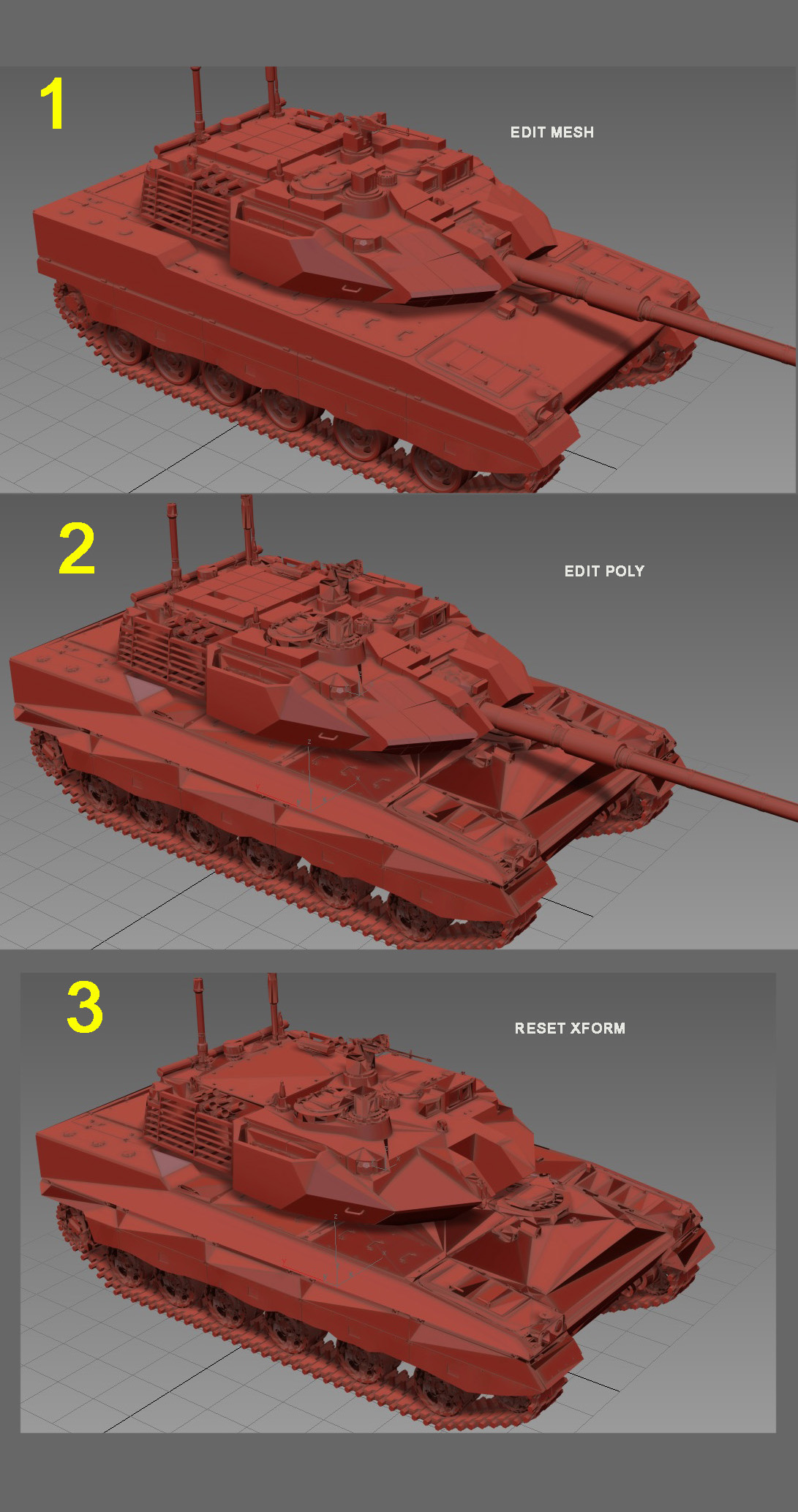 1

EDIT MESH

2

EDIT POLY

3

RESET XFORM