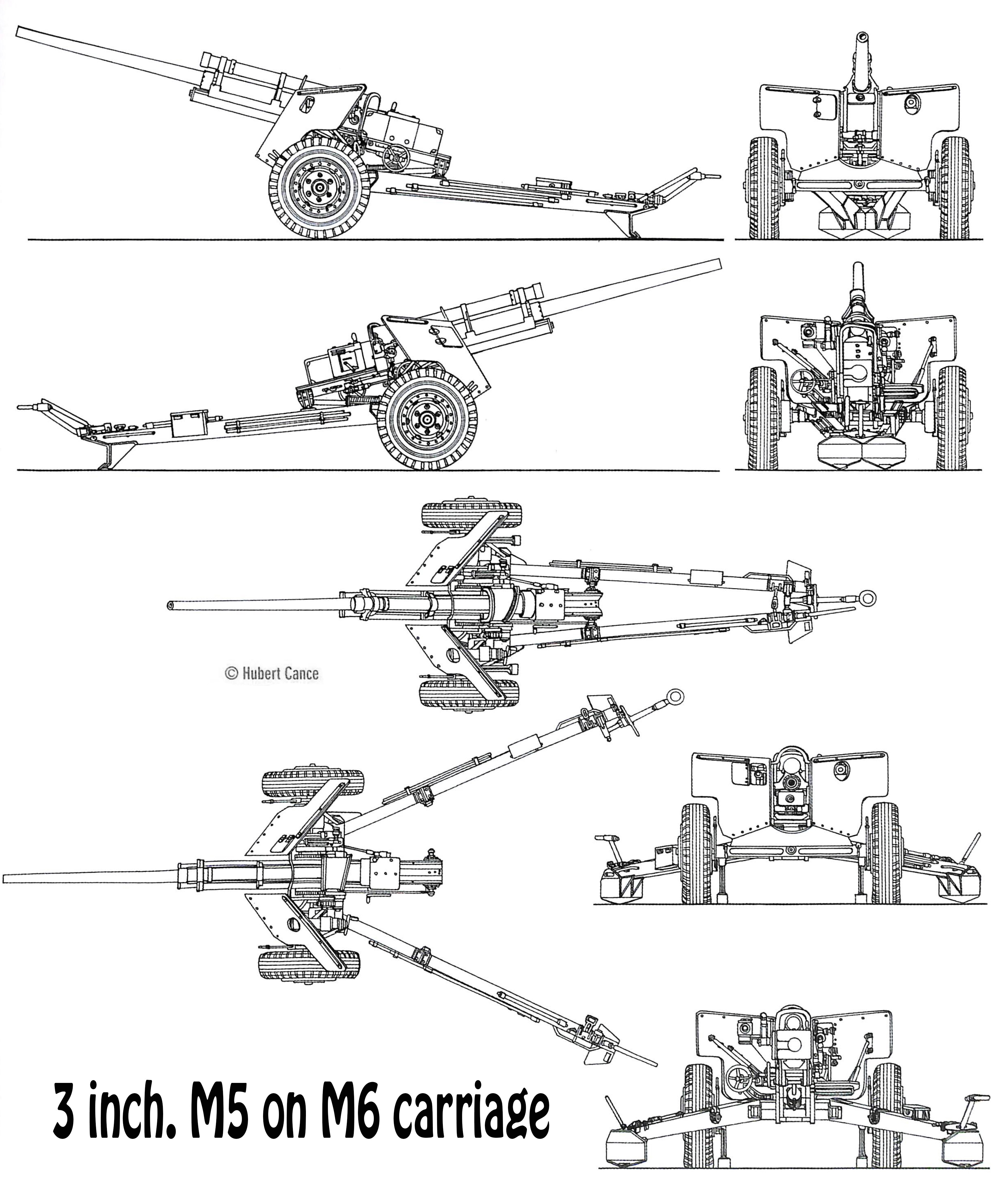 © Hubert Cance

3 inch. M5 on M6 carriage