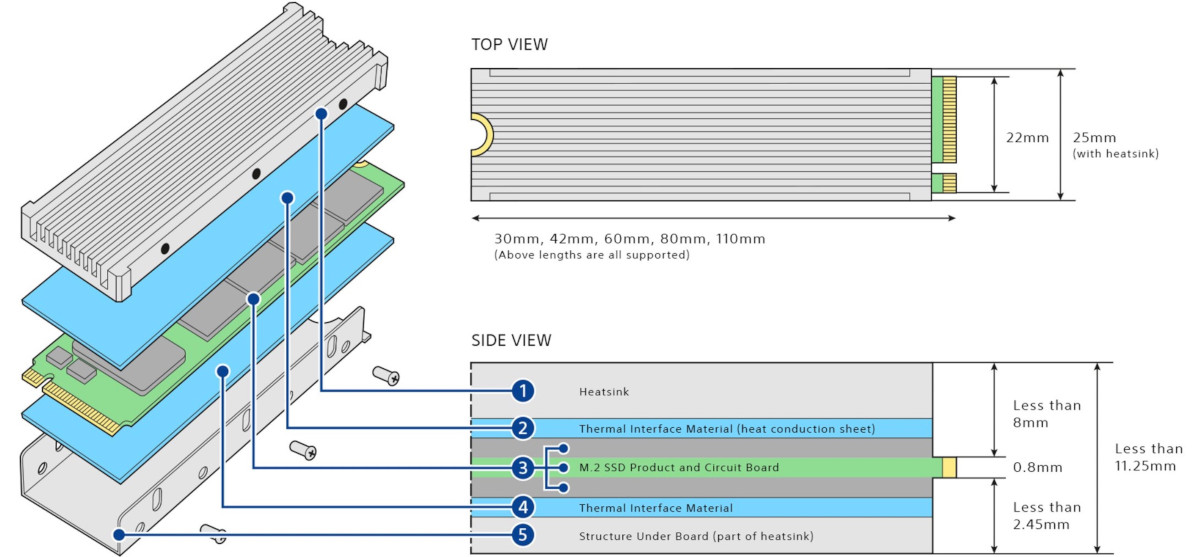 TOP VIEW

22mm

25mm
(with heatsink)

30mm, 42mm, 60mm, 80mm, 110mm
(Above lengths are all supported)

SIDE VIEW

1 Heatsink

2 Thermal Interface Material (heat conduction sheet)

3 M.2 SSD Product and Circuit Board

4 Thermal Interface Material

5 Structure Under Board (part of heatsink)

Less than 8mm

0.8mm

Less than 2.45mm

Less than 11.25mm