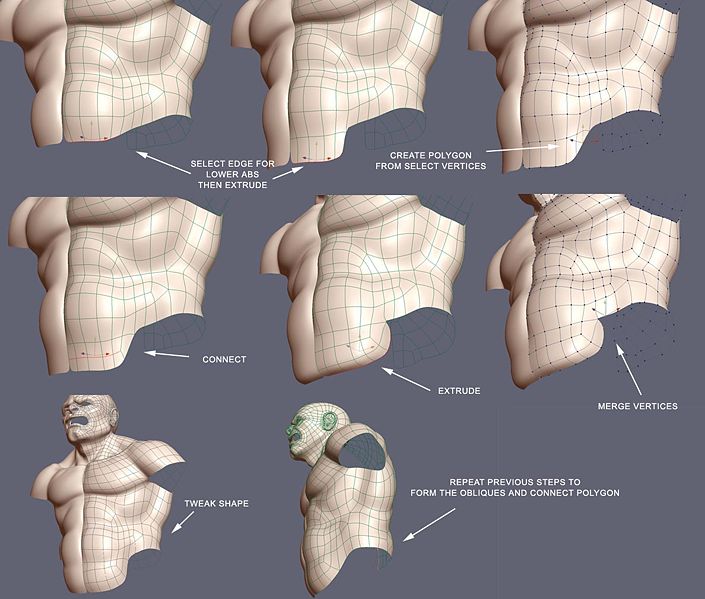 SELECT EDGE FOR LOWER ABS THEN EXTRUDE

CREATE POLYGON FROM SELECT VERTICES

CONNECT

EXTRUDE

MERGE VERTICES

TWEAK SHAPE

REPEAT PREVIOUS STEPS TO FORM THE OBLIQUES AND CONNECT POLYGON