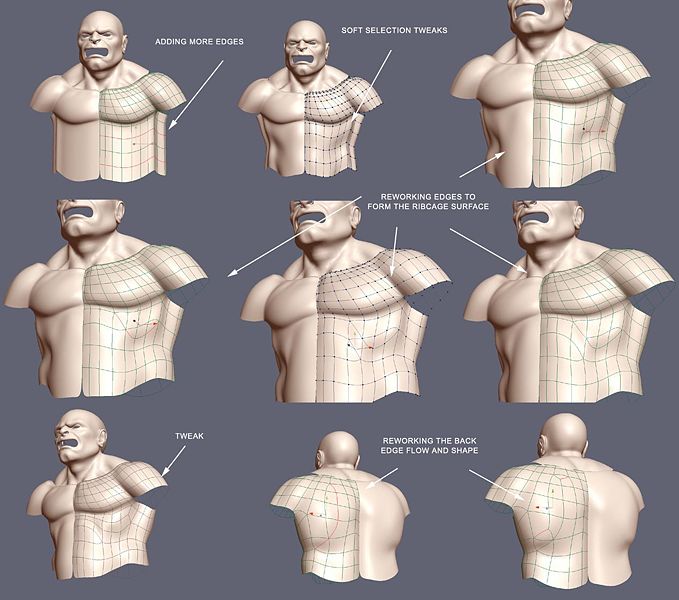 ADDING MORE EDGES

SOFT SELECTION TWEAKS

REWORKING EDGES TO FORM THE RIBCAGE SURFACE

TWEAK

REWORKING THE BACK EDGE FLOW AND SHAPE