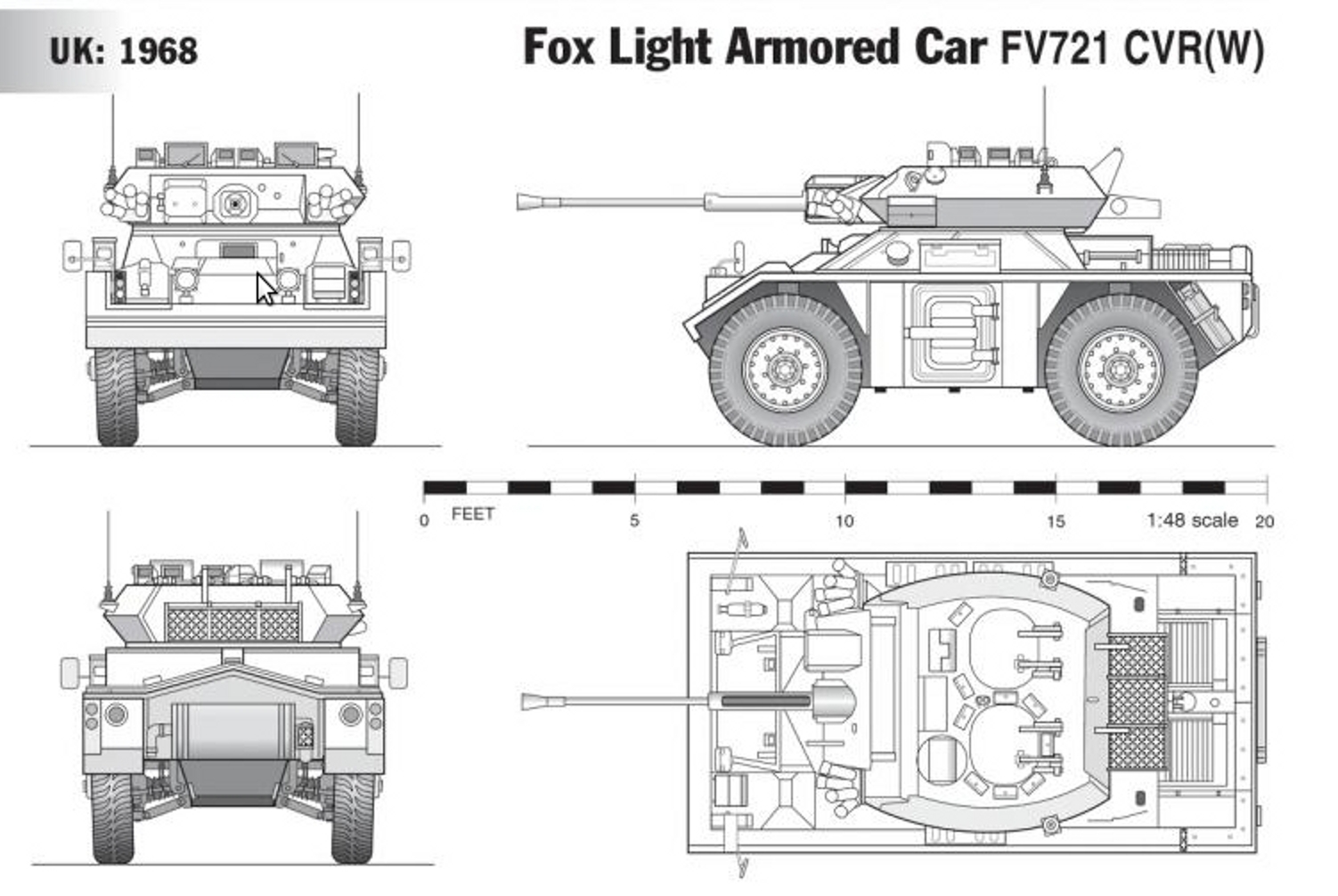 UK: 1968

Fox Light Armored Car FV721 CVR(W)

0 FEET 5 10 15 1:48 scale 20