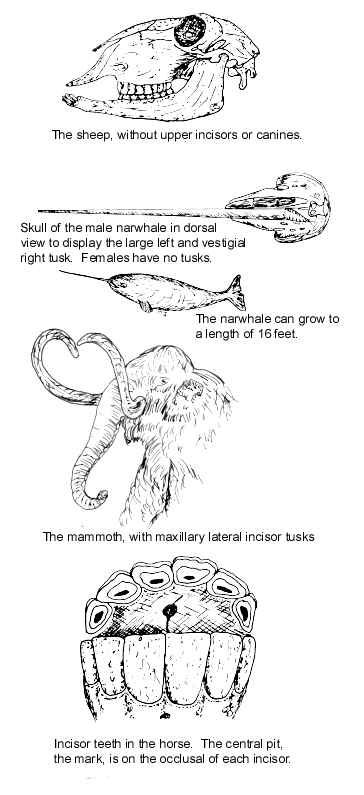 The sheep, without upper incisors or canines.

Skull of the male narwhale in dorsal view to display the large left and vestigial right tusk. Females have no tusks.

The narwhale can grow to a length of 16 feet.

The mammoth, with maxillary lateral incisor tusks

Incisor teeth in the horse. The central pit, the mark, is on the occlusal of each incisor.