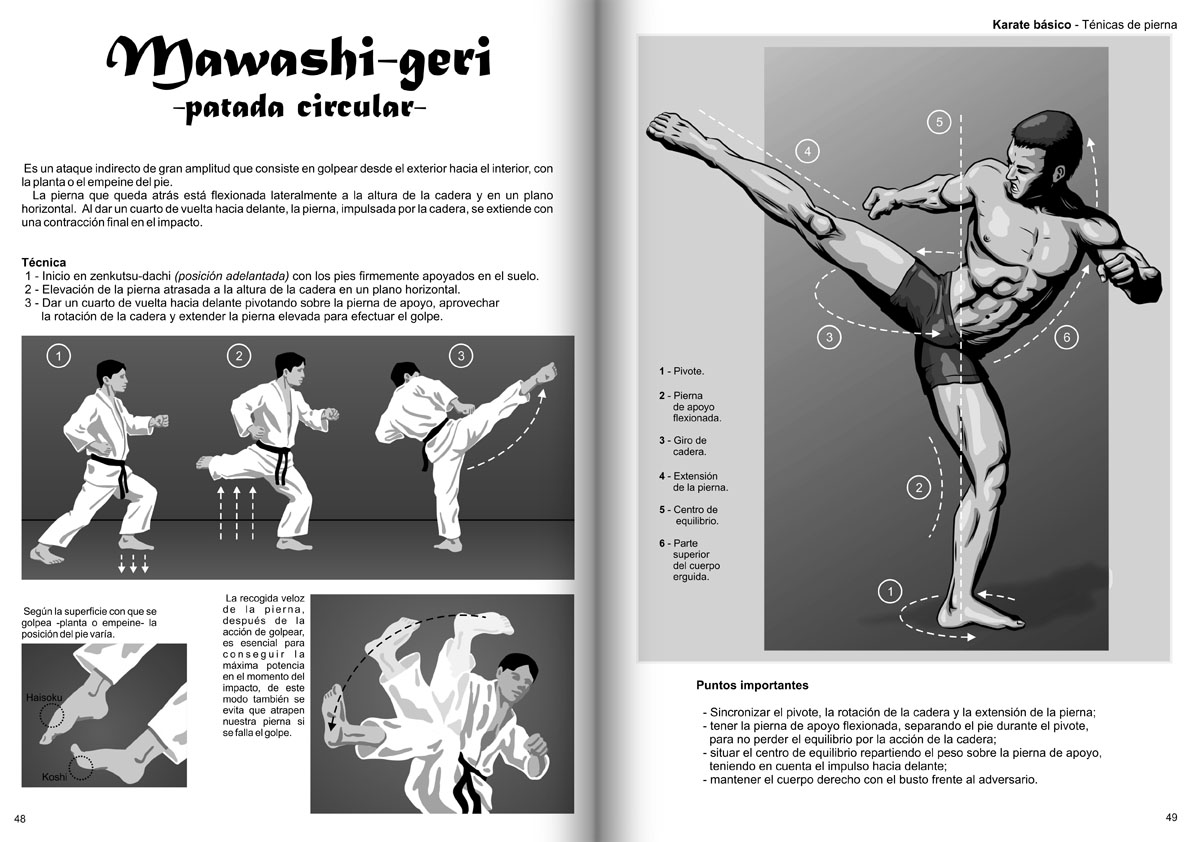 Mawashi-geri
-patada circular-

Es un ataque indirecto de gran amplitud que consiste en golpear desde el exterior hacia el interior, con la planta o el empeine del pie.
La pierna que queda atrás está flexionada lateralmente a la altura de la cadera y en un plano horizontal. Al dar un cuarto de vuelta hacia delante, la pierna, impulsada por la cadera, se extiende con una contracción final en el impacto.

Técnica
1 - Inicio en zenkutsu-dachi (posición adelantada) con los pies firmemente apoyados en el suelo.
2 - Elevación de la pierna atrasada a la altura de la cadera en un plano horizontal.
3 - Dar un cuarto de vuelta hacia delante pivotando sobre la pierna de apoyo, aprovechar la rotación de la cadera y extender la pierna elevada para efectuar el golpe.

1
2
3

Según la superficie con que se golpea -planta o empeine- la posición del pie varía.

Haisoku
Koshi

La recogida veloz de la pierna, después de la acción de golpear, es esencial para conseguir la máxima potencia en el momento del impacto, de este modo también se evita que atrapen nuestra pierna si se falla el golpe.

48

Karate básico - Ténicas de pierna

5
4
3
6
2
1

1 - Pivote.
2 - Pierna de apoyo flexionada.
3 - Giro de cadera.
4 - Extensión de la pierna.
5 - Centro de equilibrio.
6 - Parte superior del cuerpo erguida.

Puntos importantes

- Sincronizar el pivote, la rotación de la cadera y la extensión de la pierna;
- tener la pierna de apoyo flexionada, separando el pie durante el pivote, para no perder el equilibrio por la acción de la cadera;
- situar el centro de equilibrio repartiendo el peso sobre la pierna de apoyo, teniendo en cuenta el impulso hacia delante;
- mantener el cuerpo derecho con el busto frente al adversario.

49