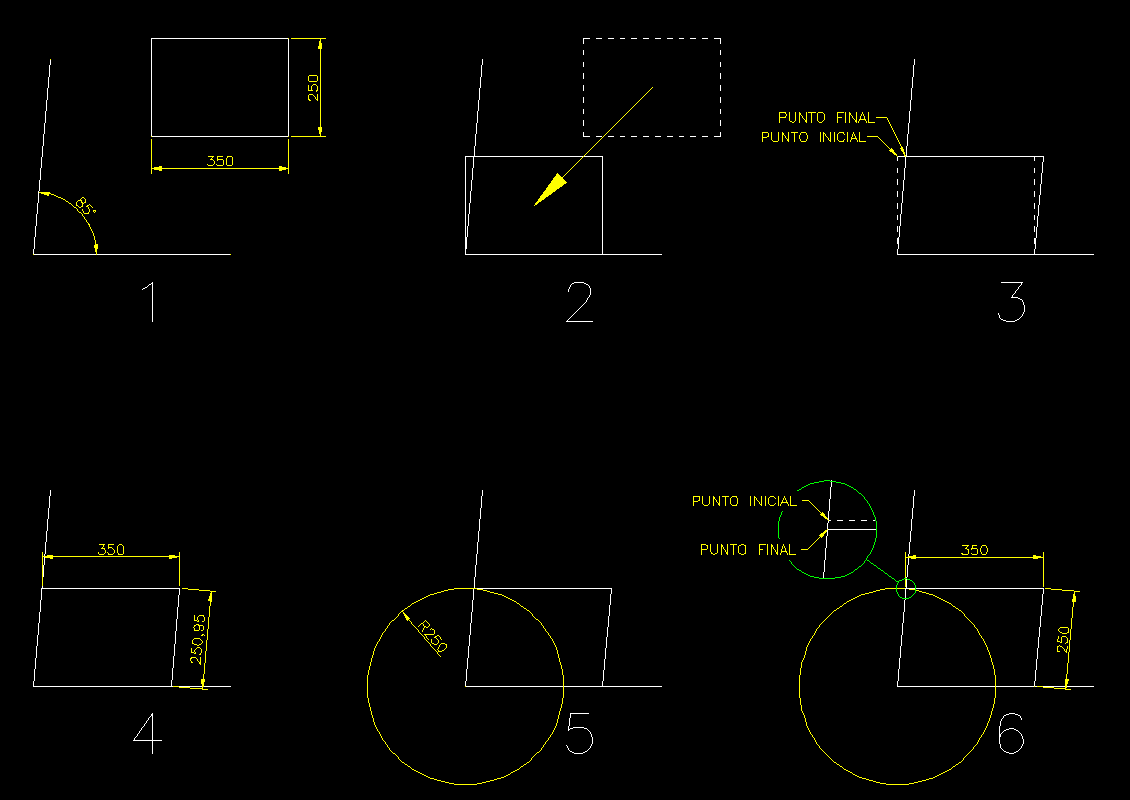 250
350
85°
1

2

PUNTO FINAL
PUNTO INICIAL
3

350
250,95
4

R250
5

PUNTO INICIAL
PUNTO FINAL
350
250
6