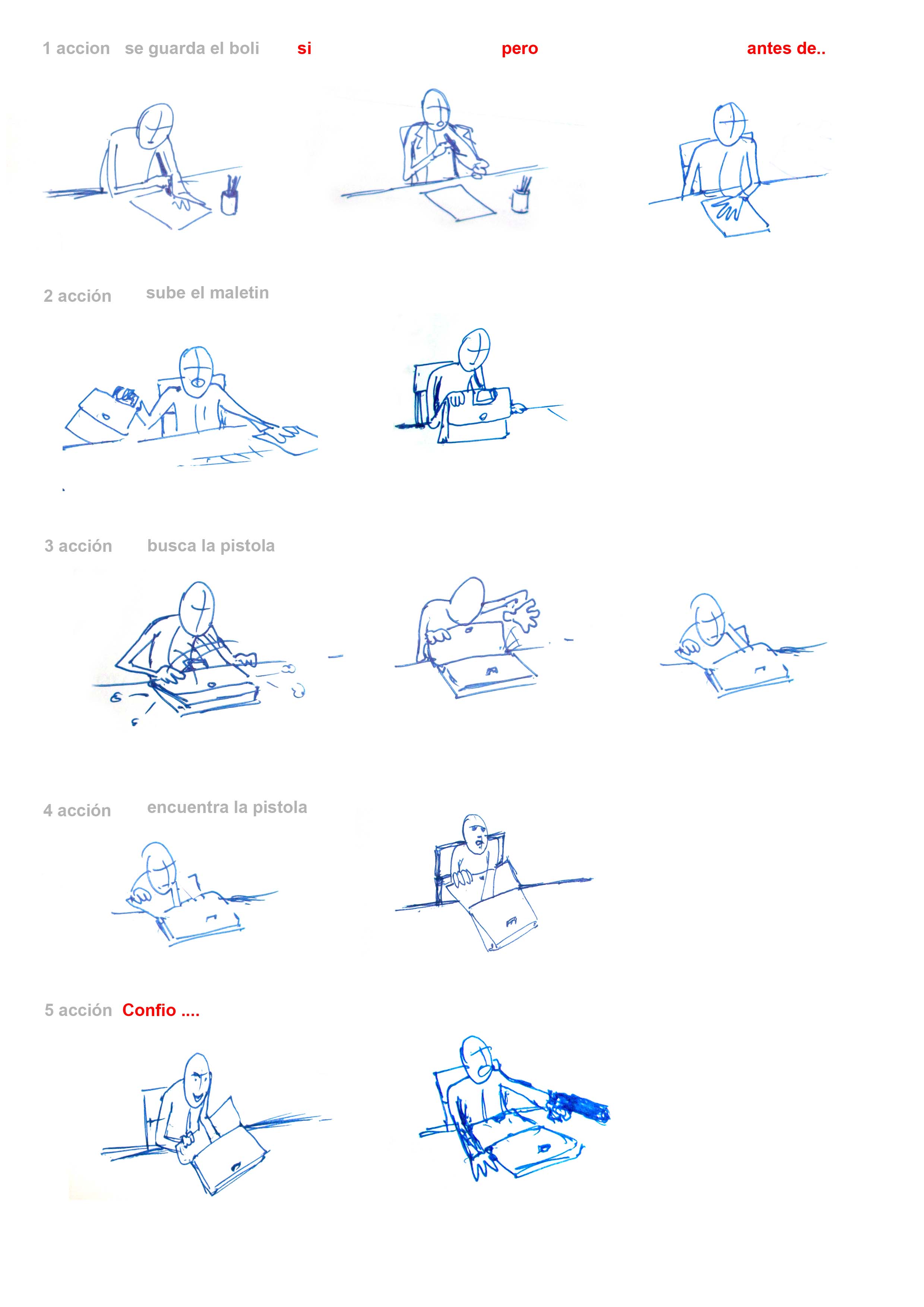 1 accion se guarda el boli si pero antes de..

2 acción sube el maletin

3 acción busca la pistola

4 acción encuentra la pistola

5 acción Confio ....