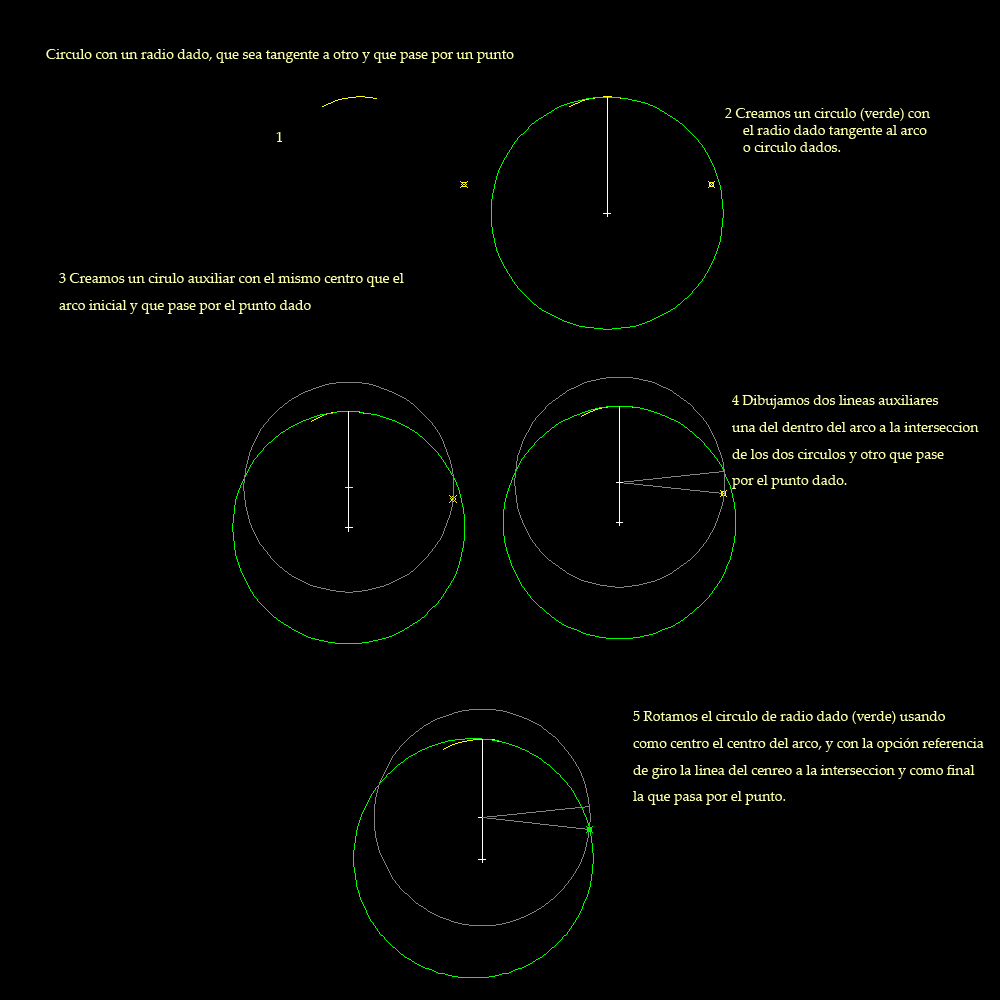 Circulo con un radio dado, que sea tangente a otro y que pase por un punto

1

2 Creamos un circulo (verde) con el radio dado tangente al arco o circulo dados.

3 Creamos un cirulo auxiliar con el mismo centro que el arco inicial y que pase por el punto dado

4 Dibujamos dos lineas auxiliares una del dentro del arco a la interseccion de los dos circulos y otro que pase por el punto dado.

5 Rotamos el circulo de radio dado (verde) usando como centro el centro del arco, y con la opción referencia de giro la linea del cenreo a la interseccion y como final la que pasa por el punto.