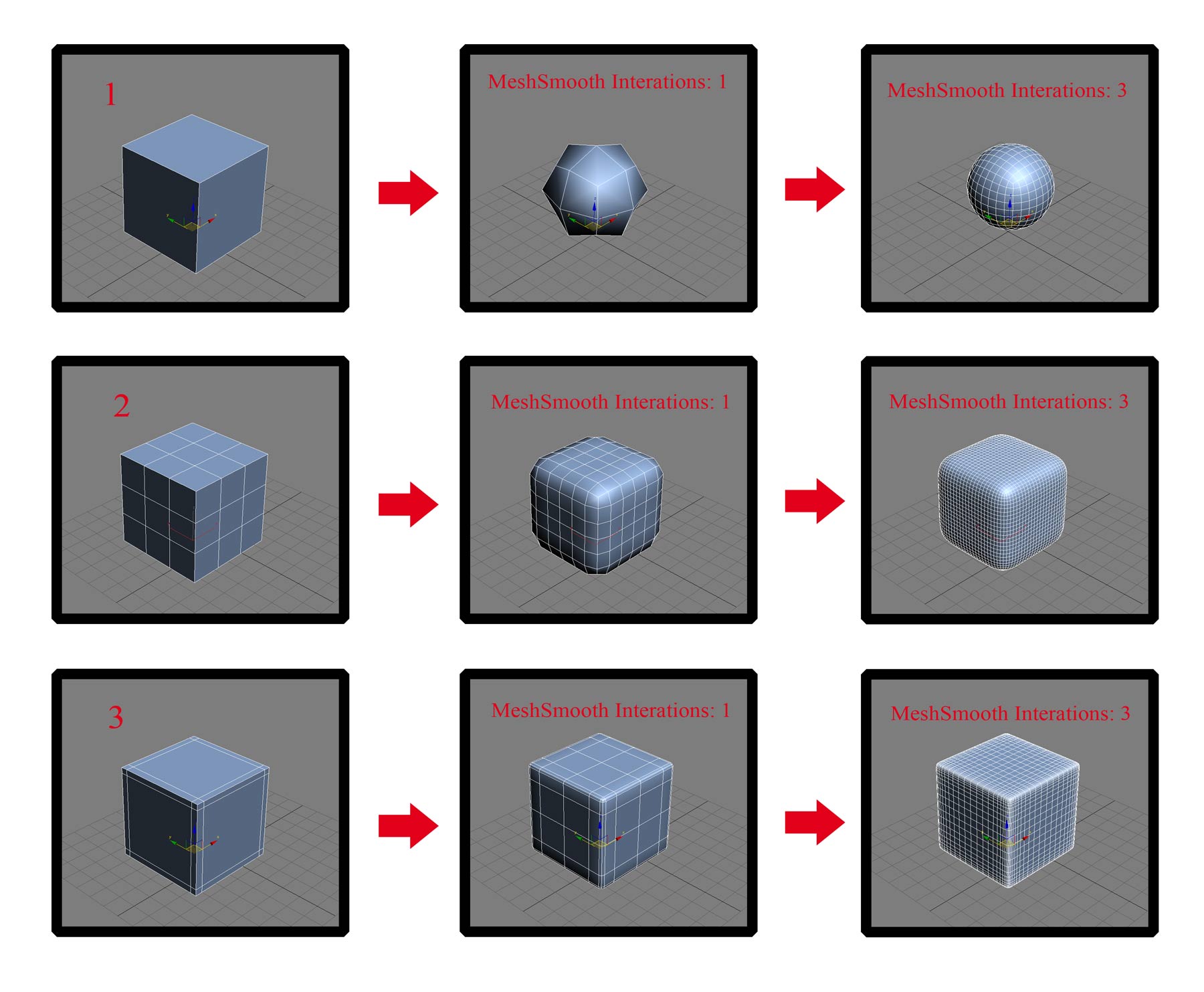 1

MeshSmooth Interations: 1

MeshSmooth Interations: 3

2

MeshSmooth Interations: 1

MeshSmooth Interations: 3

3

MeshSmooth Interations: 1

MeshSmooth Interations: 3