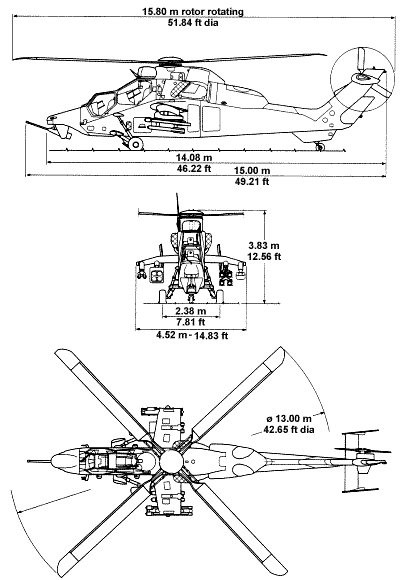 15.80 m rotor rotating
51.84 ft dia

14.08 m
46.22 ft
15.00 m
49.21 ft

3.83 m
12.56 ft

2.38 m
7.81 ft
4.52 m - 14.83 ft

ø 13.00 m
42.65 ft dia