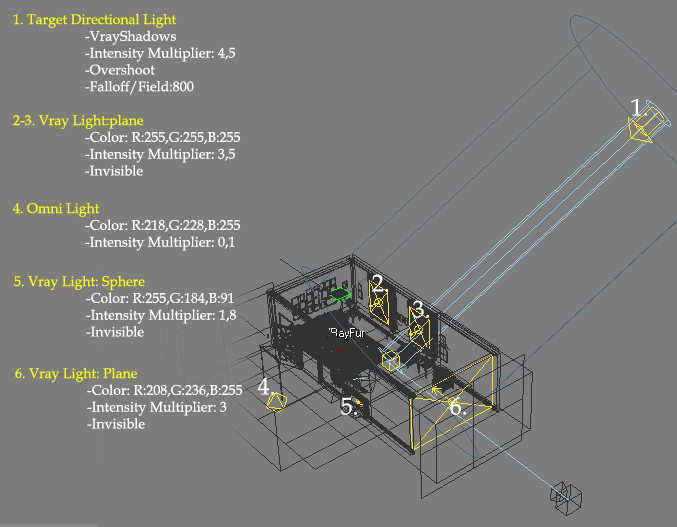 1. Target Directional Light
-VrayShadows
-Intensity Multiplier: 4,5
-Overshoot
-Falloff/Field:800

2-3. Vray Light:plane
-Color: R:255,G:255,B:255
-Intensity Multiplier: 3,5
-Invisible

4. Omni Light
-Color: R:218,G:228,B:255
-Intensity Multiplier: 0,1

5. Vray Light: Sphere
-Color: R:255,G:184,B:91
-Intensity Multiplier: 1,8
-Invisible

6. Vray Light: Plane
-Color: R:208,G:236,B:255
-Intensity Multiplier: 3
-Invisible

1.
2.
3.
VRayFur
4.
5.
6.