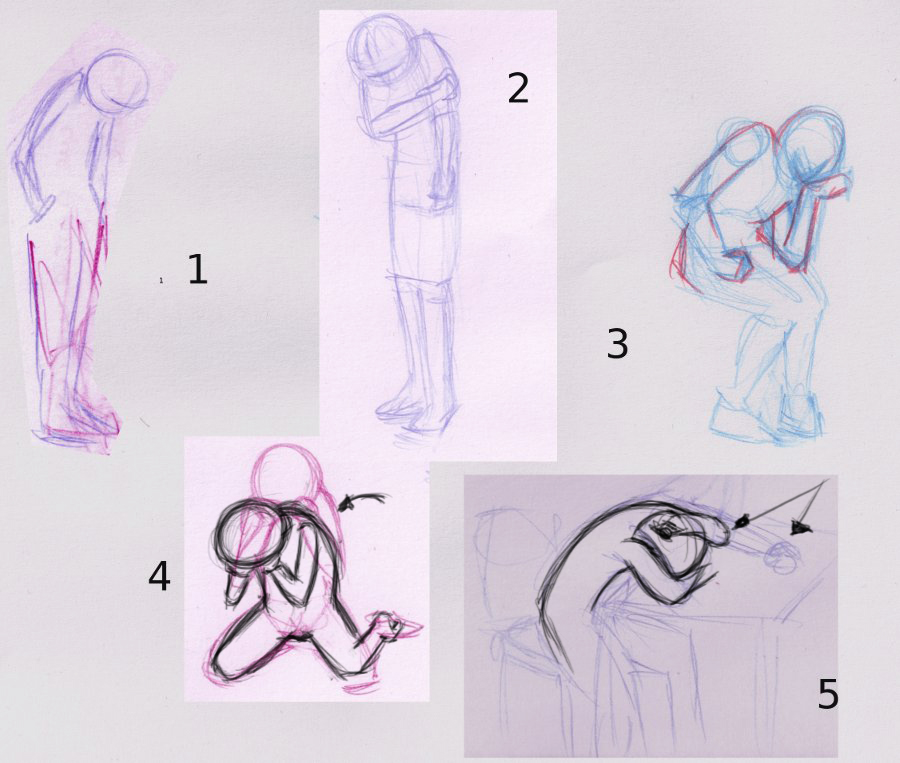 1

2

3

4

5