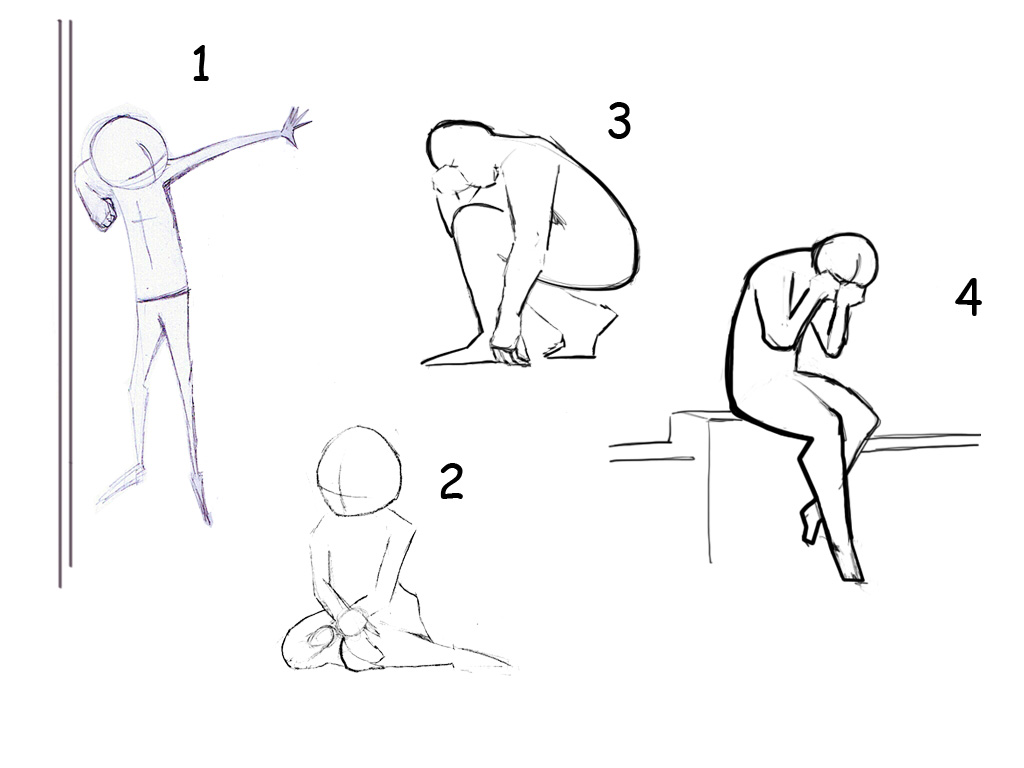 1

3

4

2