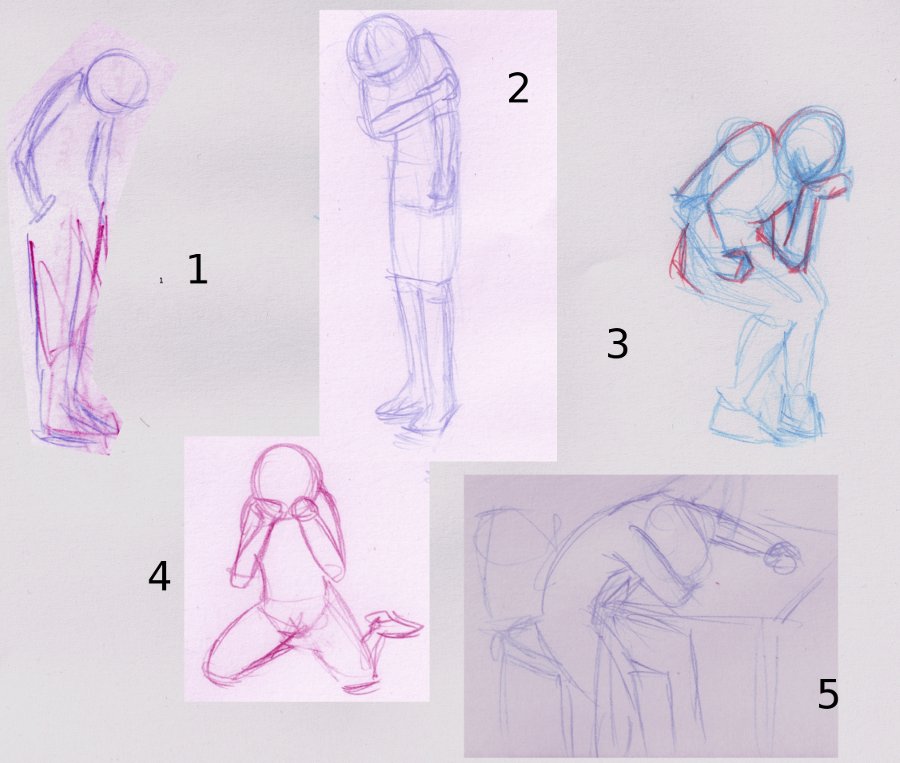 1

2

3

4

5