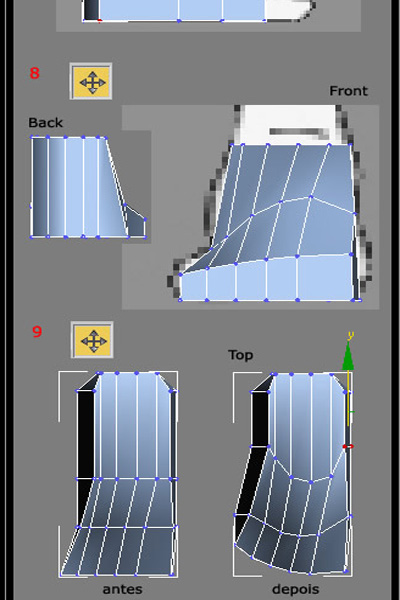 8

Front

Back

9

Top

y

antes

depois